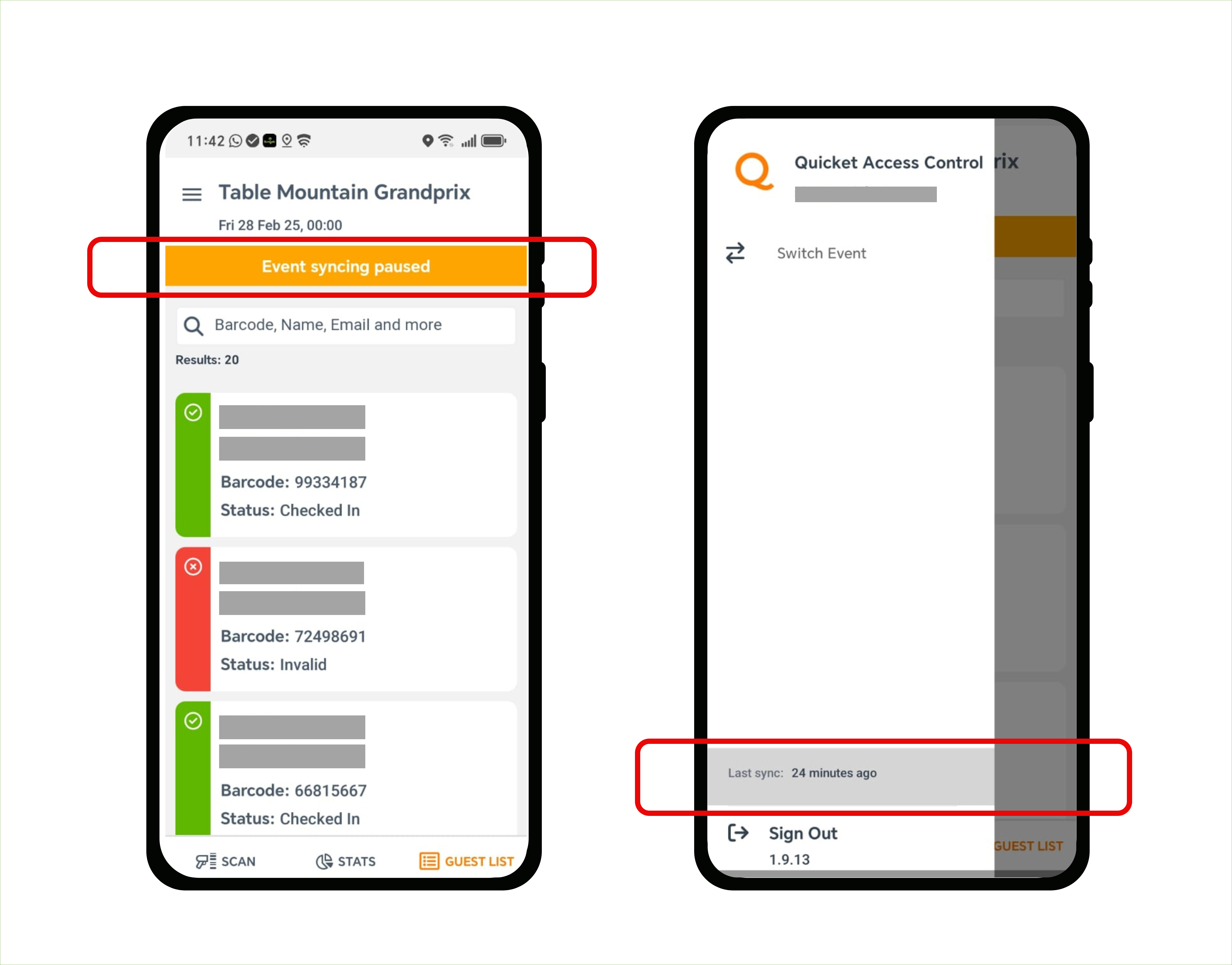 11:42

Table Mountain Grandprix

Fri 28 Feb 25, 00:00

Event syncing paused

Barcode, Name, Email and more

Results: 20

Barcode: 99334187

Status: Checked In

Barcode: 72498691

Status: Invalid

Barcode: 66815667

Status: Checked In

SCAN STATS GUEST LIST

Quicket Access Control

rix

Switch Event

Last sync: 24 minutes ago

Sign Out

1.9.13

GUEST LIST